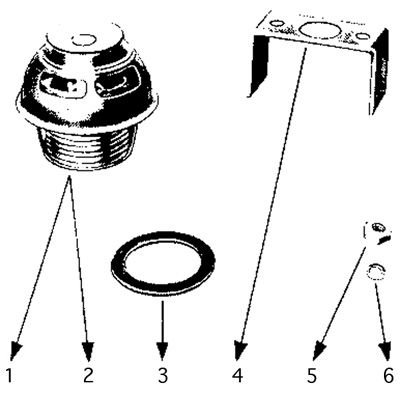 1 2 3 4 5 6